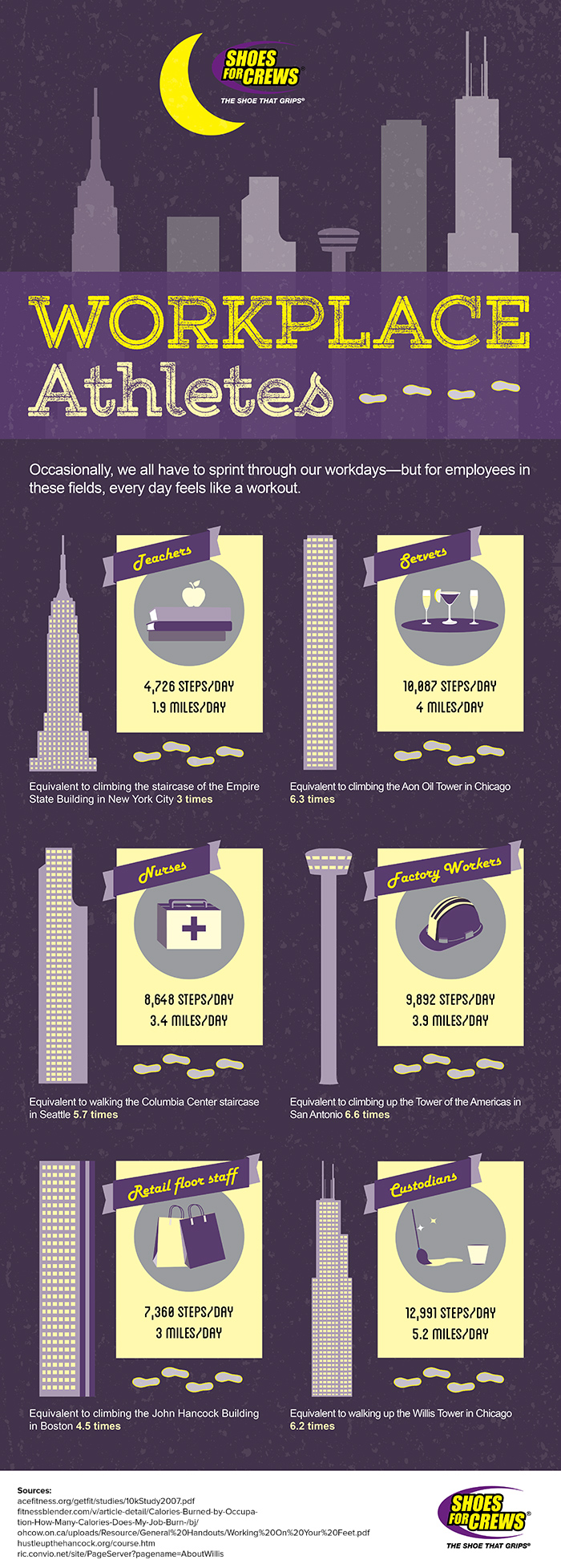 SHOES FOR CREWS
THE SHOE THAT GRIPS®

WORKPLACE
Athletes

Occasionally, we all have to sprint through our workdays—but for employees in these fields, every day feels like a workout.

Teachers

4,726 STEPS/DAY
1.9 MILES/DAY

Equivalent to climbing the staircase of the Empire State Building in New York City 3 times

Servers

10,087 STEPS/DAY
4 MILES/DAY

Equivalent to climbing the Aon Oil Tower in Chicago 6.3 times

Nurses

8,648 STEPS/DAY
3.4 MILES/DAY

Equivalent to walking the Columbia Center staircase in Seattle 5.7 times

Factory Workers

9,892 STEPS/DAY
3.9 MILES/DAY

Equivalent to climbing up the Tower of the Americas in San Antonio 6.6 times

Retail floor staff

7,360 STEPS/DAY
3 MILES/DAY

Equivalent to climbing the John Hancock Building in Boston 4.5 times

Custodians

12,991 STEPS/DAY
5.2 MILES/DAY

Equivalent to walking up the Willis Tower in Chicago 6.2 times

Sources:
acefitness.org/getfit/studies/10kStudy2007.pdf
fitnessblender.com/v/article-detail/Calories-Burned-by-Occupation-How-Many-Calories-Does-My-Job-Burn-/bj/
ohcow.on.ca/uploads/Resource/General%20Handouts/Working%20On%20Your%20Feet.pdf
hustleupthehancock.org/course.htm
ric.convio.net/site/PageServer?pagename=AboutWillis

SHOES FOR CREWS
THE SHOE THAT GRIPS®